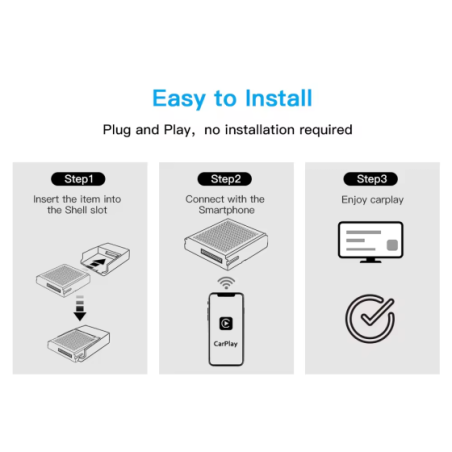 Easy to Install

Plug and Play, no installation required

Step1

Insert the item into the Shell slot

Step2

Connect with the Smartphone

CarPlay

Step3

Enjoy carplay